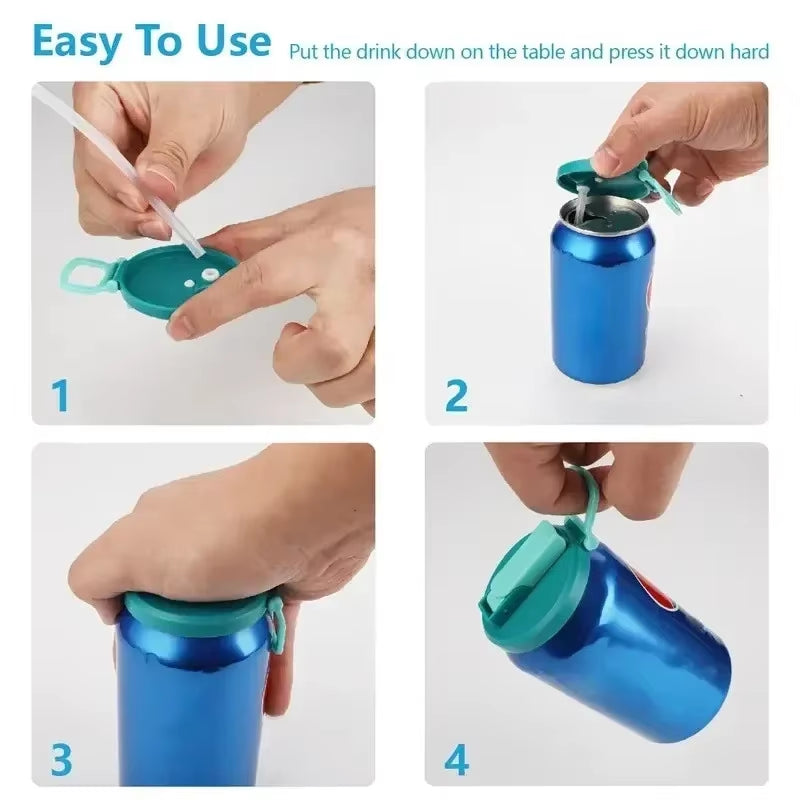 Easy To Use Put the drink down on the table and press it down hard

1

2

3

4